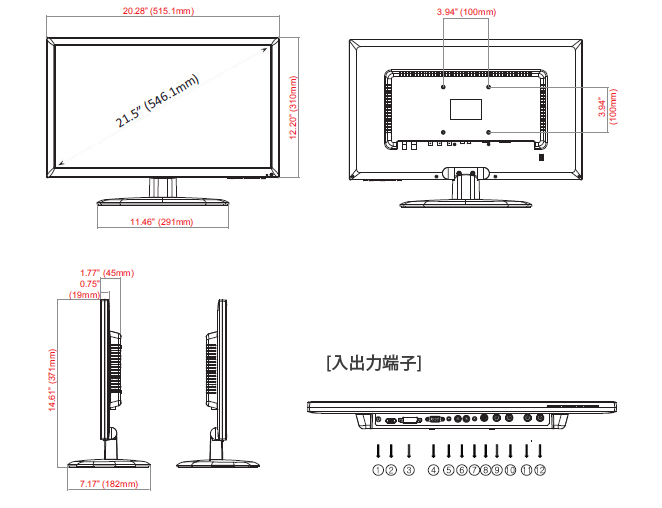 20.28" (515.1mm)

21.5" (546.1mm)

12.20" (310mm)

11.46" (291mm)

3.94" (100mm)

3.94" (100mm)

1.77" (45mm)

0.75" (19mm)

14.61" (371mm)

7.17" (182mm)

[入出力端子]

① ② ③ ④ ⑤ ⑥ ⑦ ⑧ ⑨ ⑩ ⑪ ⑫